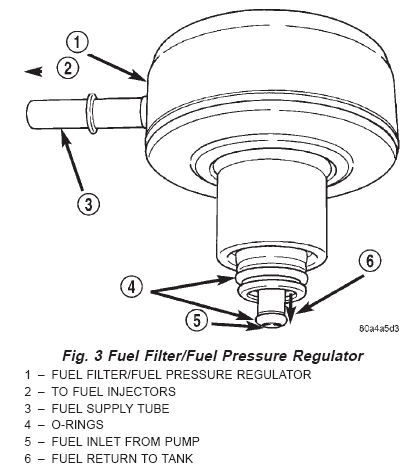 1
2
3
4
5
6
80a4a5d3

Fig. 3 Fuel Filter/Fuel Pressure Regulator
1 – FUEL FILTER/FUEL PRESSURE REGULATOR
2 – TO FUEL INJECTORS
3 – FUEL SUPPLY TUBE
4 – O-RINGS
5 – FUEL INLET FROM PUMP
6 – FUEL RETURN TO TANK